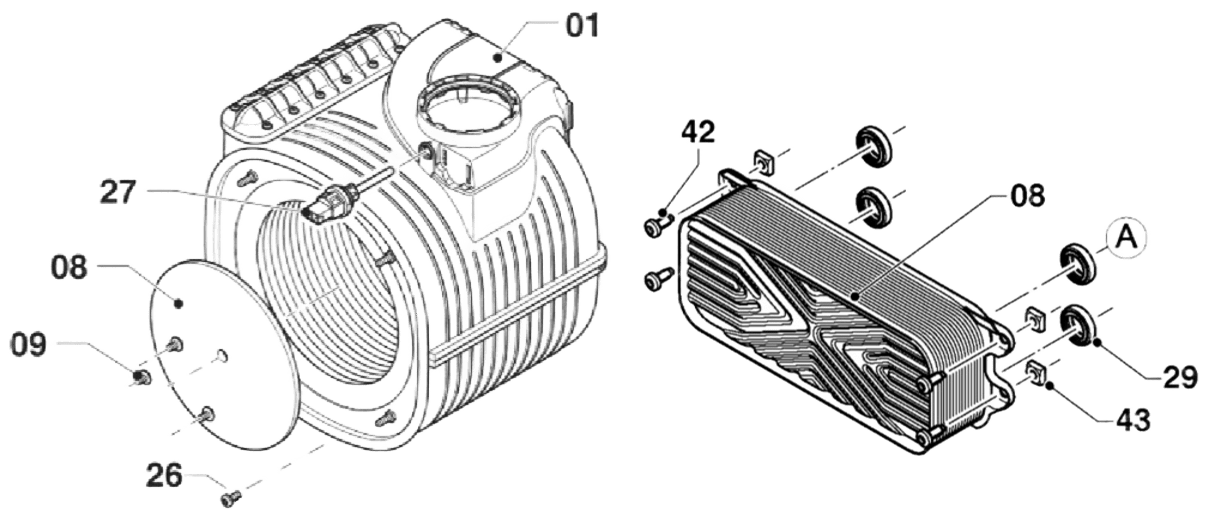 01
27
08
09
26
42
08
A
29
43